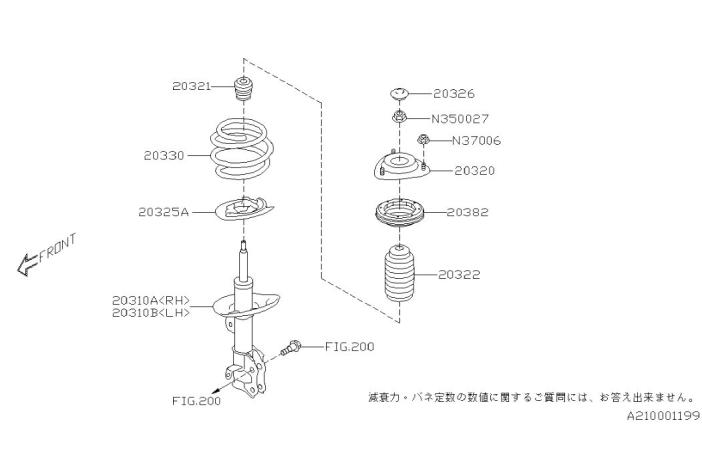 20321

20330

20325A

FRONT

20310A<RH>
20310B<LH>

FIG.200

FIG.200

20326

N350027

N37006

20320

20382

20322

減衰力・バネ定数の数値に関するご質問には、お答え出来ません。

A210001199