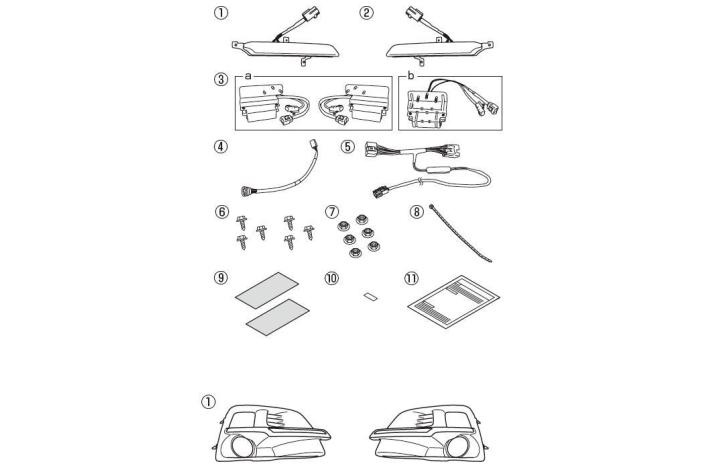 ①
②
③
a
b
④
⑤
⑥
⑦
⑧
⑨
⑩
⑪
①