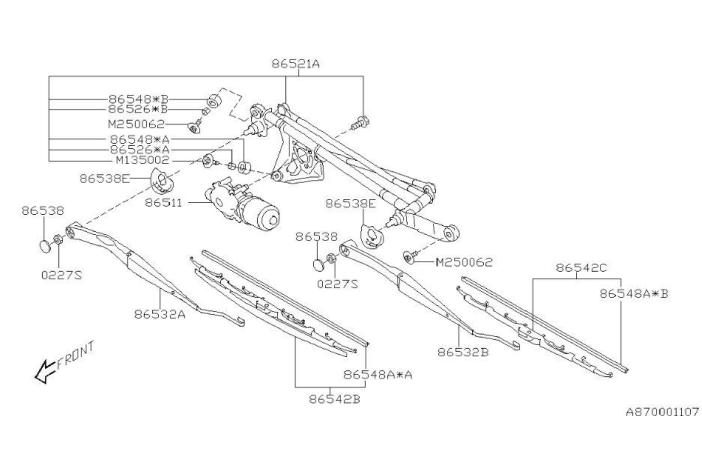 86521A
86548*B
86526*B
M250062
86548*A
86526*A
M135002
86538E
86511
86538
0227S
86532A
86538E
86538
0227S
M250062
86542C
86548A*B
86532B
86548A*A
86542B
FRONT
A870001107