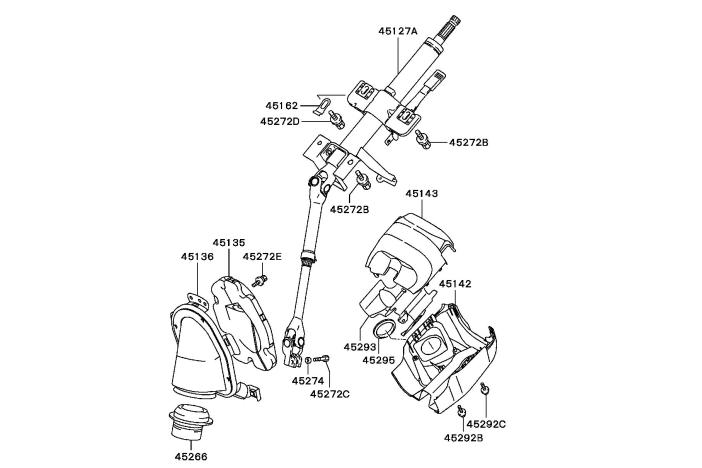 45127A
45162
45272D
45272B
45272B
45143
45135
45136
45272E
45142
45293
45295
45274
45272C
45292C
45292B
45266