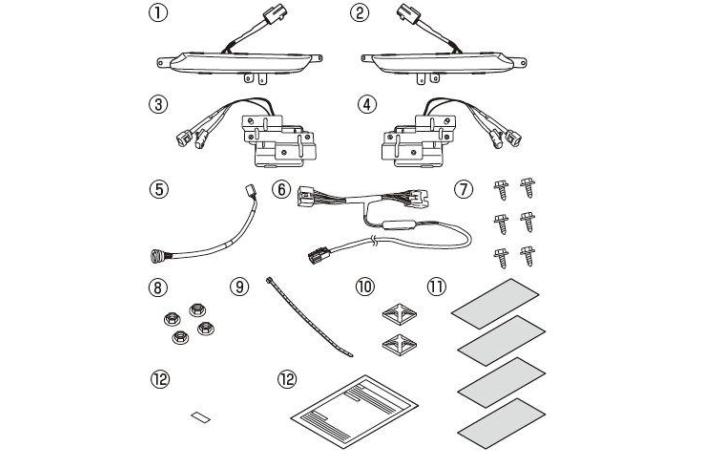 ①
②
③
④
⑤
⑥
⑦
⑧
⑨
⑩
⑪
⑫
⑫