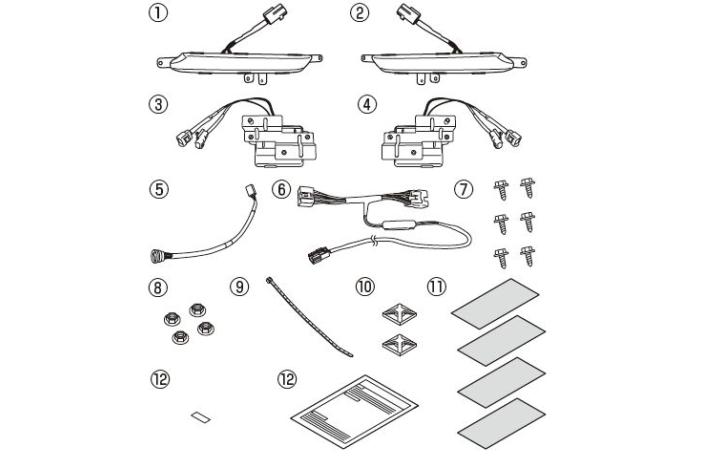 ①
②
③
④
⑤
⑥
⑦
⑧
⑨
⑩
⑪
⑫
⑫