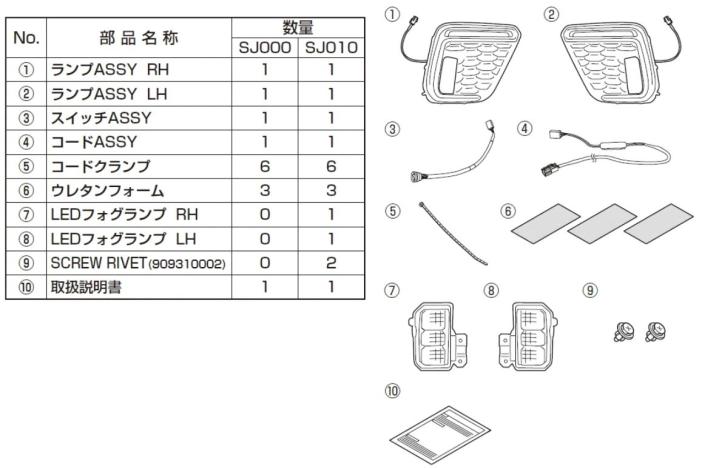 | No. | 部品名称 | 数量 SJ000 | 数量 SJ010 |
|---|---|---|---|
| ① | ランプASSY RH | 1 | 1 |
| ② | ランプASSY LH | 1 | 1 |
| ③ | スイッチASSY | 1 | 1 |
| ④ | コードASSY | 1 | 1 |
| ⑤ | コードクランプ | 6 | 6 |
| ⑥ | ウレタンフォーム | 3 | 3 |
| ⑦ | LEDフォグランプ RH | 0 | 1 |
| ⑧ | LEDフォグランプ LH | 0 | 1 |
| ⑨ | SCREW RIVET(909310002) | 0 | 2 |
| ⑩ | 取扱説明書 | 1 | 1 |

①
②
③
④
⑤
⑥
⑦
⑧
⑨
⑩