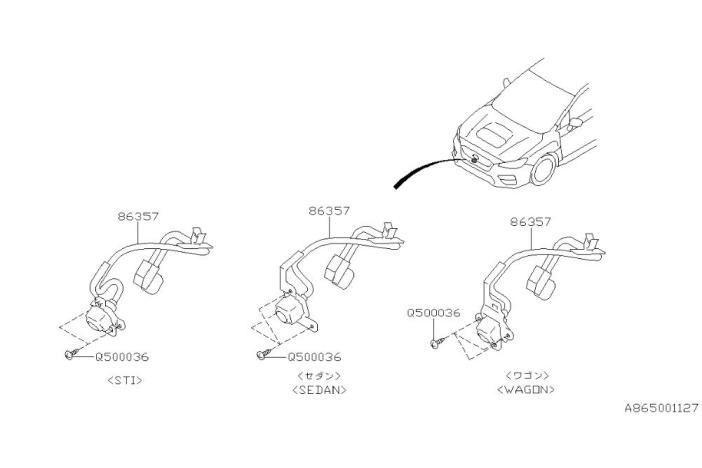 86357

Q500036

<STI>

86357

Q500036

<セダン>
<SEDAN>

86357

Q500036

<ワゴン>
<WAGON>

A865001127