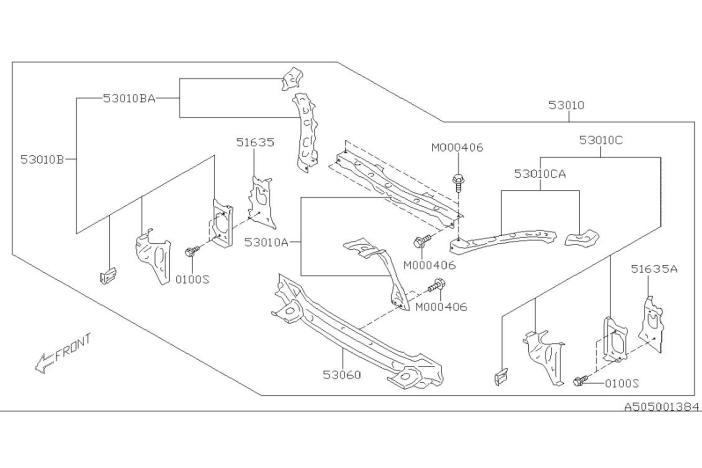 53010BA
53010
53010B
51635
M000406
53010C
53010CA
53010A
M000406
0100S
M000406
51635A
FRONT
53060
0100S
A505001384