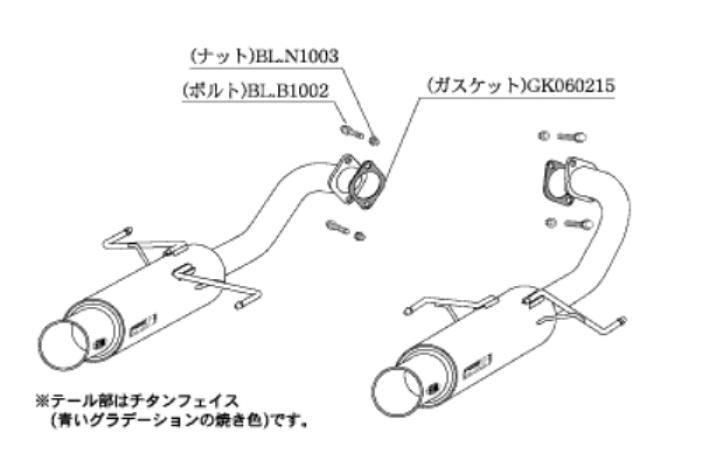 (ナット)BL.N1003

(ボルト)BL.B1002

(ガスケット)GK060215

※テール部はチタンフェイス
(青いグラデーションの焼き色)です。