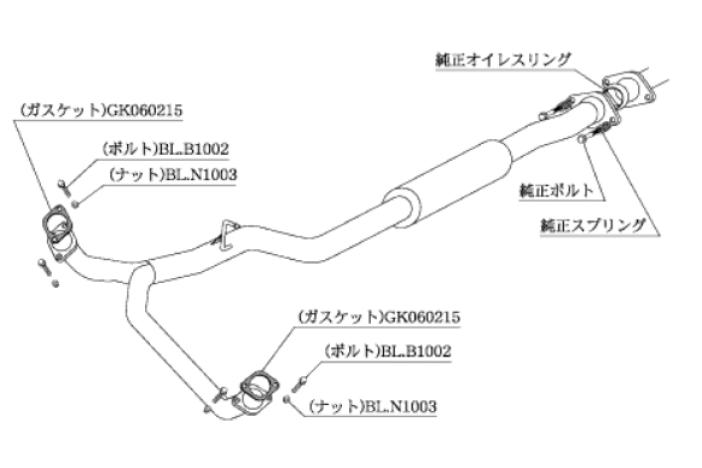 純正オイレスリング

(ガスケット)GK060215

(ボルト)BL.B1002

(ナット)BL.N1003

純正ボルト

純正スプリング

(ガスケット)GK060215

(ボルト)BL.B1002

(ナット)BL.N1003