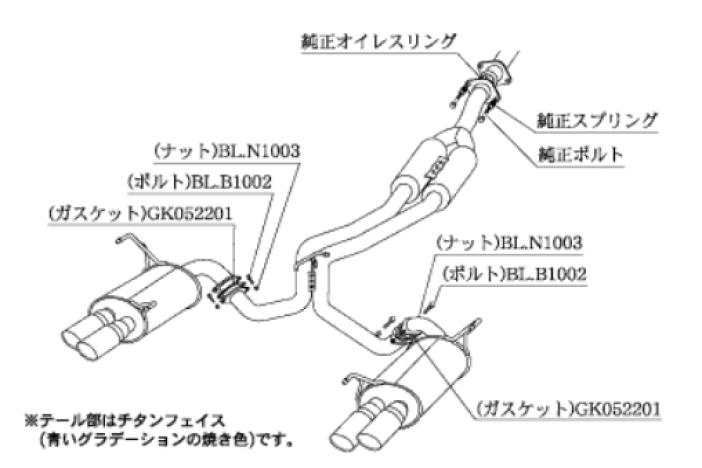 純正オイレスリング

純正スプリング

純正ボルト

(ナット)BL.N1003

(ボルト)BL.B1002

(ガスケット)GK052201

(ナット)BL.N1003

(ボルト)BL.B1002

(ガスケット)GK052201

※テール部はチタンフェイス
(青いグラデーションの焼き色)です。