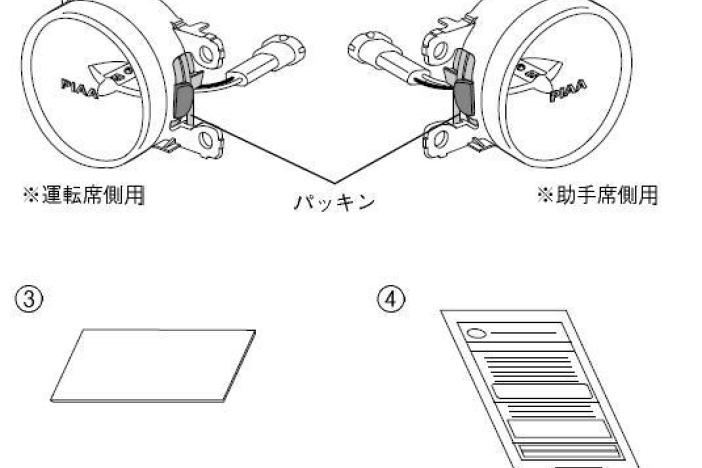 PIAA

PIAA

※運転席側用

パッキン

※助手席側用

③

④