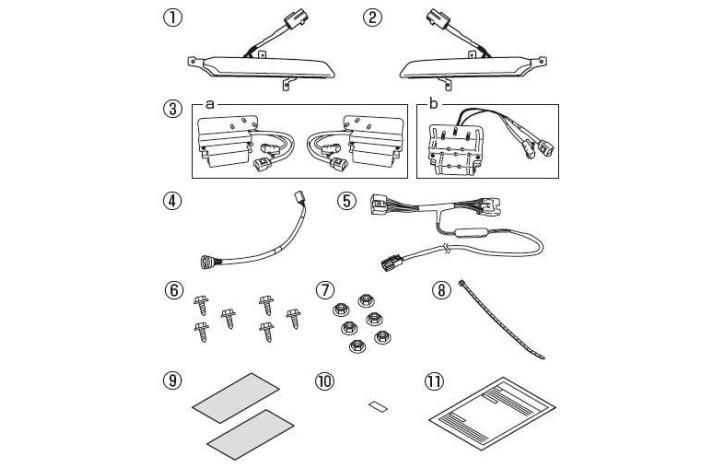 ①
②
③
a
b
④
⑤
⑥
⑦
⑧
⑨
⑩
⑪