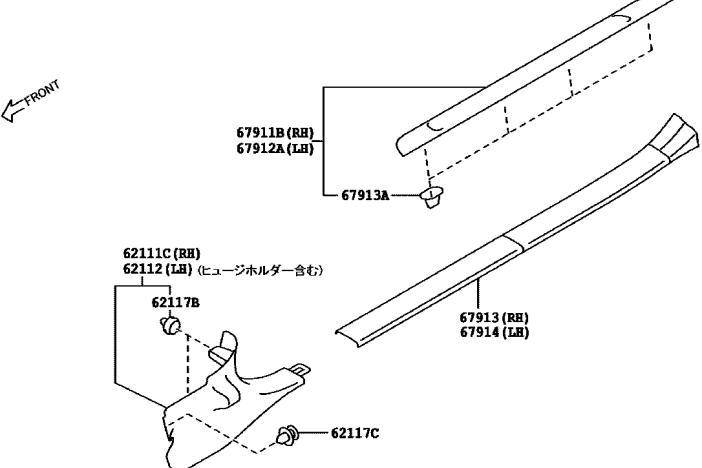 FRONT

67911B (RH)
67912A (LH)

67913A

62111C (RH)
62112 (LH) (ヒュージホルダー含む)

62117B

67913 (RH)
67914 (LH)

62117C