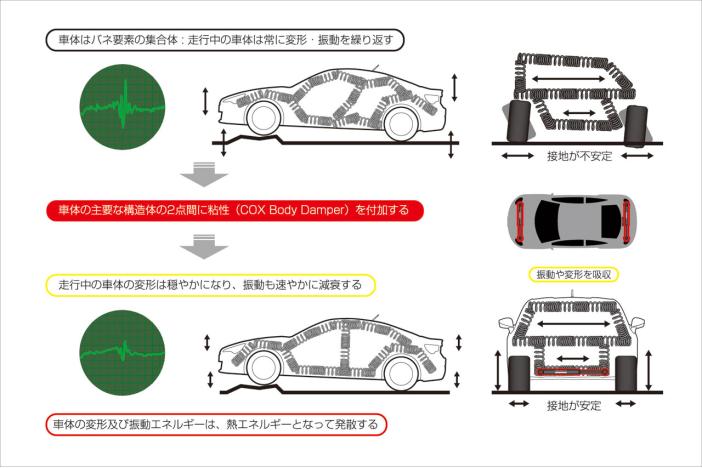 車体はバネ要素の集合体：走行中の車体は常に変形・振動を繰り返す

接地が不安定

車体の主要な構造体の2点間に粘性（COX Body Damper）を付加する

走行中の車体の変形は穏やかになり、振動も速やかに減衰する

振動や変形を吸収

接地が安定

車体の変形及び振動エネルギーは、熱エネルギーとなって発散する