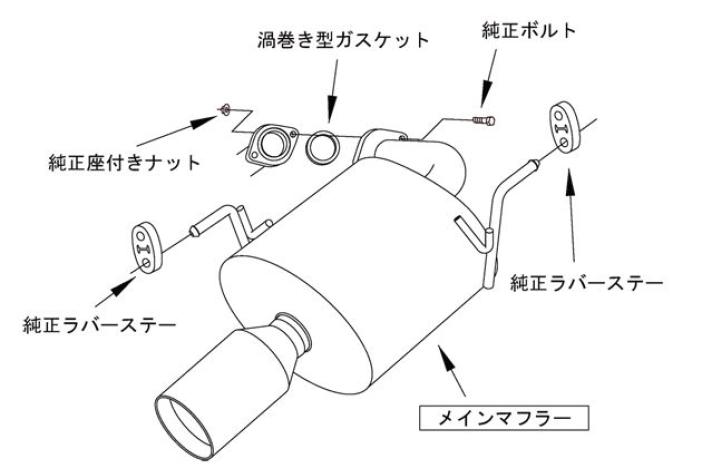 渦巻き型ガスケット

純正ボルト

純正座付きナット

純正ラバーステー

純正ラバーステー

メインマフラー