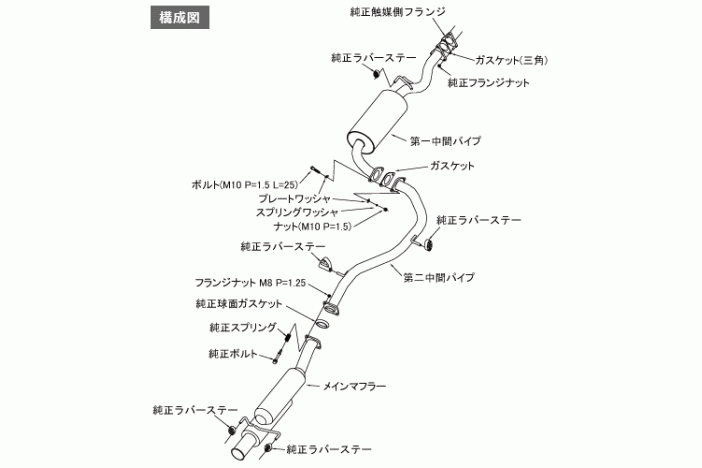 構成図

純正触媒側フランジ

純正ラバーステー

ガスケット(三角)

純正フランジナット

第一中間パイプ

ガスケット

ボルト(M10 P=1.5 L=25)

プレートワッシャ

スプリングワッシャ

ナット(M10 P=1.5)

純正ラバーステー

純正ラバーステー

第二中間パイプ

フランジナット M8 P=1.25

純正球面ガスケット

純正スプリング

純正ボルト

メインマフラー

純正ラバーステー

純正ラバーステー