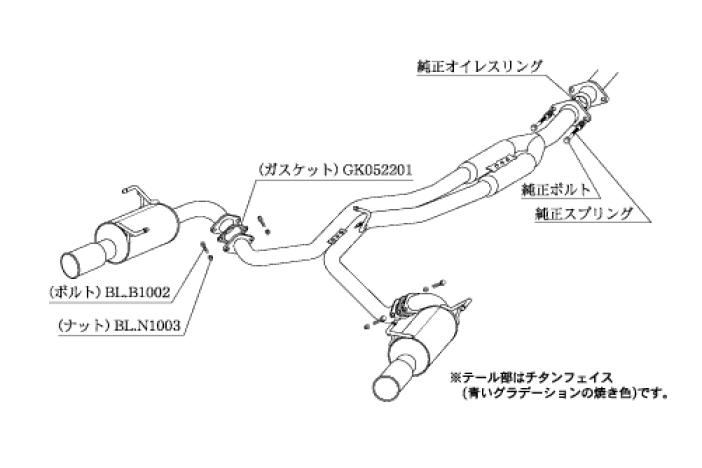 純正オイレスリング

(ガスケット) GK052201

純正ボルト

純正スプリング

(ボルト) BL.B1002

(ナット) BL.N1003

※テール部はチタンフェイス
(青いグラデーションの焼き色)です。