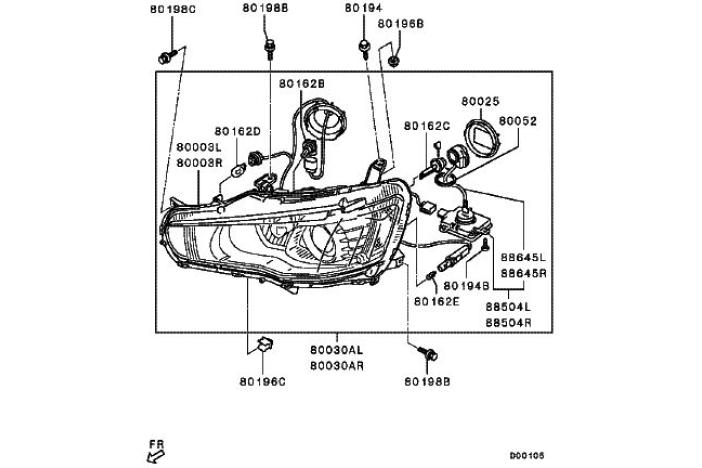 80198C
80198B
80194
80196B
80162B
80025
80162D
80162C
80052
80003L
80003R
88645L
88645R
80194B
80162E
88504L
88504R
80030AL
80030AR
80196C
80198B
FR
D00105