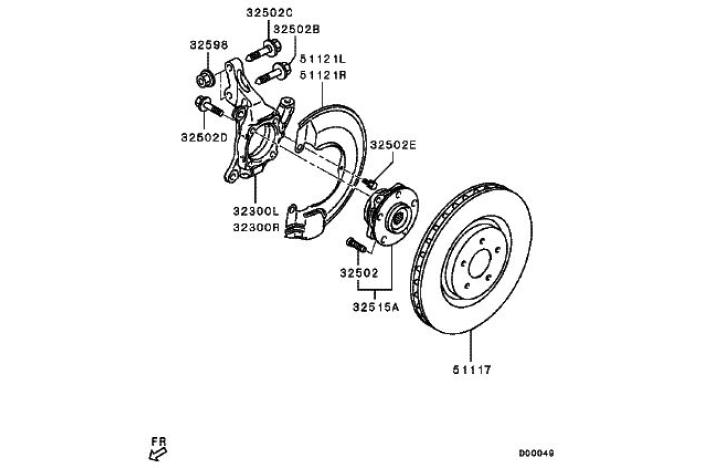 32502C
32502B
32598
51121L
51121R
32502D
32502E
32300L
32300R
32502
32515A
51117
FR
D00049