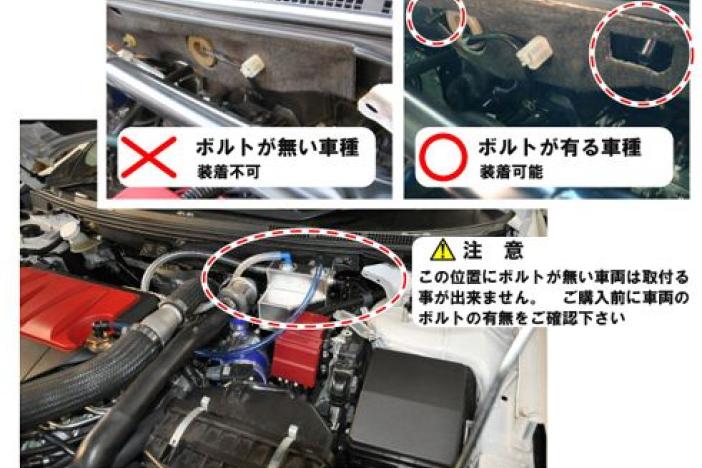 ボルトが無い車種
装着不可

ボルトが有る車種
装着可能

注　意
この位置にボルトが無い車両は取付る事が出来ません。　ご購入前に車両のボルトの有無をご確認下さい