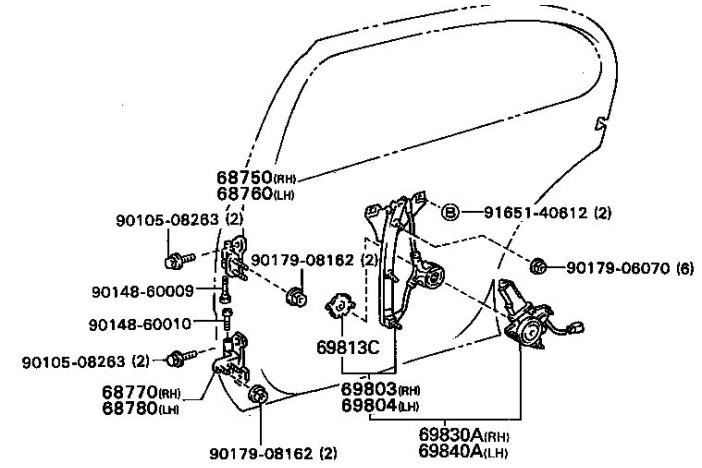 68750(RH)
68760(LH)

90105-08263 (2)

B 91651-40612 (2)

90179-08162 (2)

90179-06070 (6)

90148-60009

90148-60010

69813C

90105-08263 (2)

68770(RH)
68780(LH)

69803(RH)
69804(LH)

69830A(RH)
69840A(LH)

90179-08162 (2)