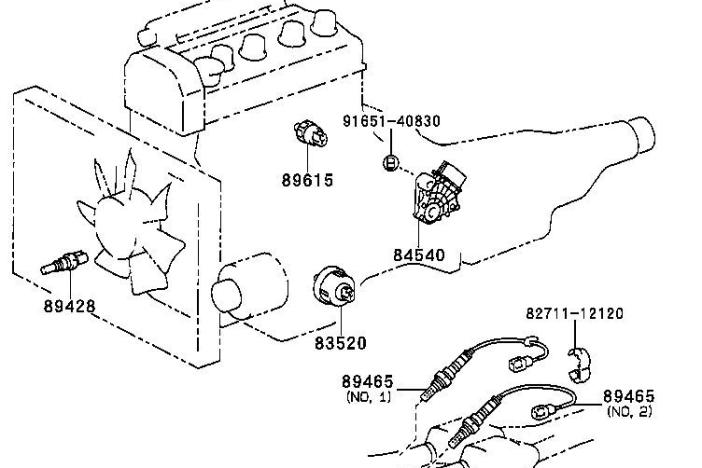 91651-40830
89615
84540
89428
83520
82711-12120
89465
(NO, 1)
89465
(NO, 2)