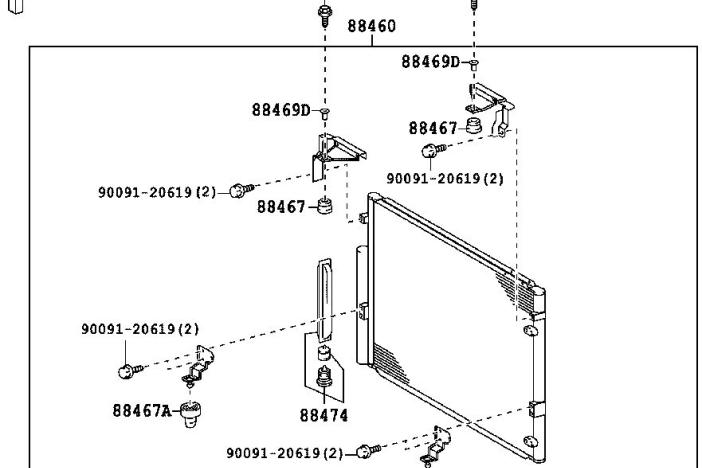 88460
88469D
88469D
88467
90091-20619(2)
90091-20619(2)
88467
90091-20619(2)
88467A
88474
90091-20619(2)