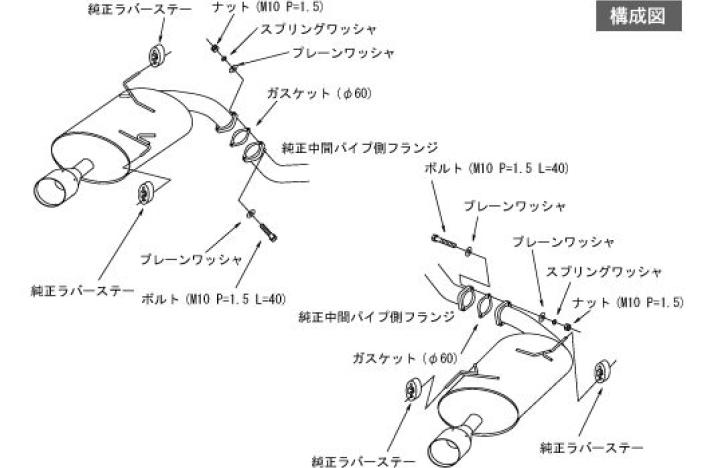 構成図

純正ラバーステー
ナット (M10 P=1.5)
スプリングワッシャ
プレーンワッシャ
ガスケット (φ60)
純正中間パイプ側フランジ
プレーンワッシャ
純正ラバーステー
ボルト (M10 P=1.5 L=40)

ボルト (M10 P=1.5 L=40)
プレーンワッシャ
プレーンワッシャ
スプリングワッシャ
ナット (M10 P=1.5)
純正中間パイプ側フランジ
ガスケット (φ60)
純正ラバーステー
純正ラバーステー