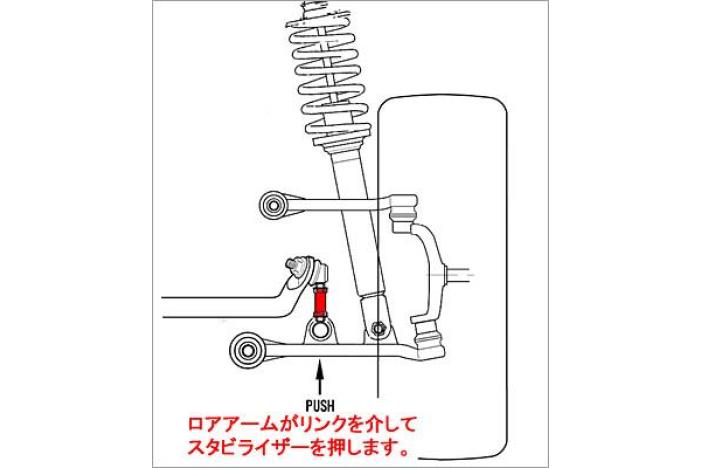 PUSH

ロアアームがリンクを介して
スタビライザーを押します。