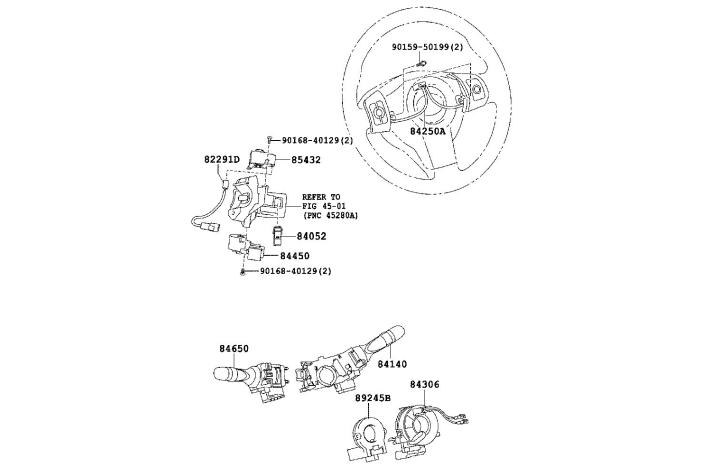 90159-50199(2)

84250A

90168-40129(2)

82291D

85432

REFER TO
FIG 45-01
(PNC 45280A)

84052

84450

90168-40129(2)

84650

84140

89245B

84306