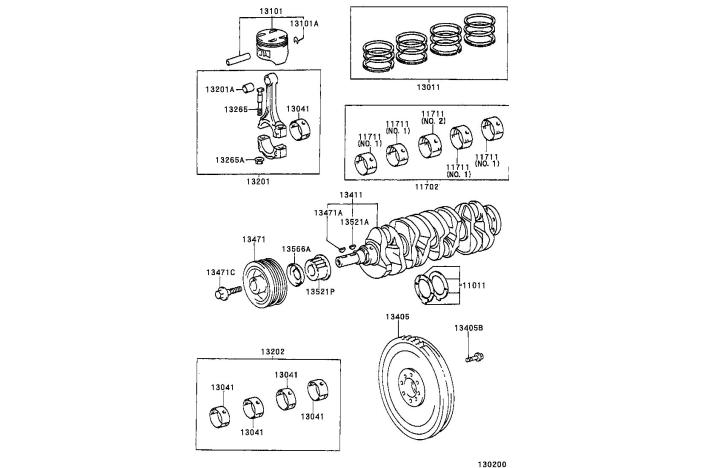 13101
13101A
13011
13201A
13265
13041
13265A
13201
11711 (NO. 1)
11711 (NO. 1)
11711 (NO. 2)
11711 (NO. 1)
11711 (NO. 1)
11702
13411
13471A
13521A
13471
13566A
13471C
13521P
11011
13405
13405B
13202
13041
13041
13041
13041
130200