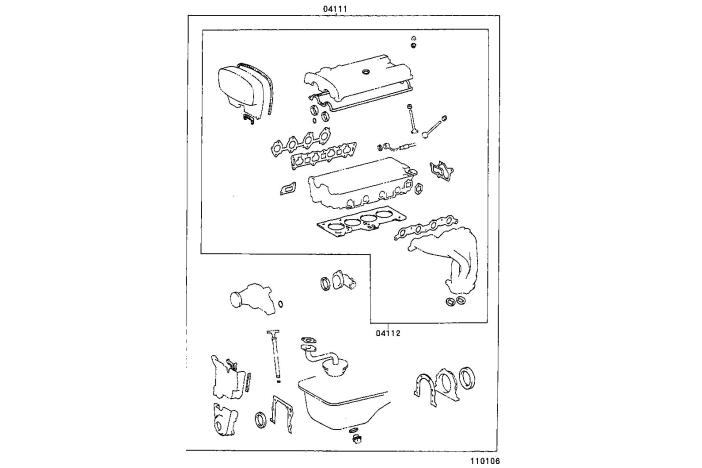 04111

04112

110106