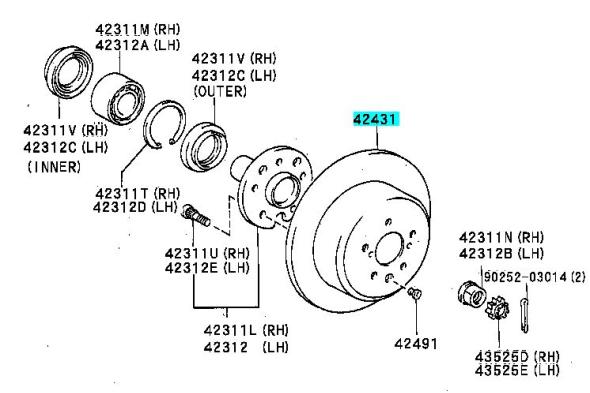 42311M (RH)
42312A (LH)

42311V (RH)
42312C (LH)
(OUTER)

42311V (RH)
42312C (LH)
(INNER)

42431

42311T (RH)
42312D (LH)

42311U (RH)
42312E (LH)

42311N (RH)
42312B (LH)

90252-03014 (2)

42311L (RH)
42312 (LH)

42491

43525D (RH)
43525E (LH)