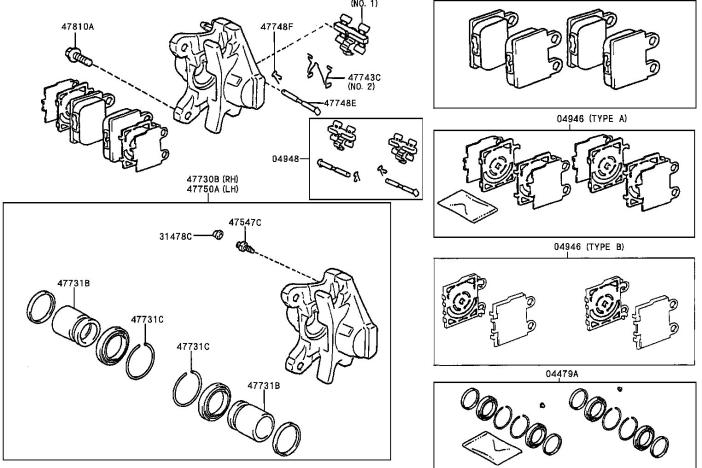 (NO. 1)
47810A
47748F
47743C
(NO. 2)
47748E
04948
47730B (RH)
47750A (LH)
31478C
47547C
47731B
47731C
47731C
47731B
04946 (TYPE A)
04946 (TYPE B)
04479A