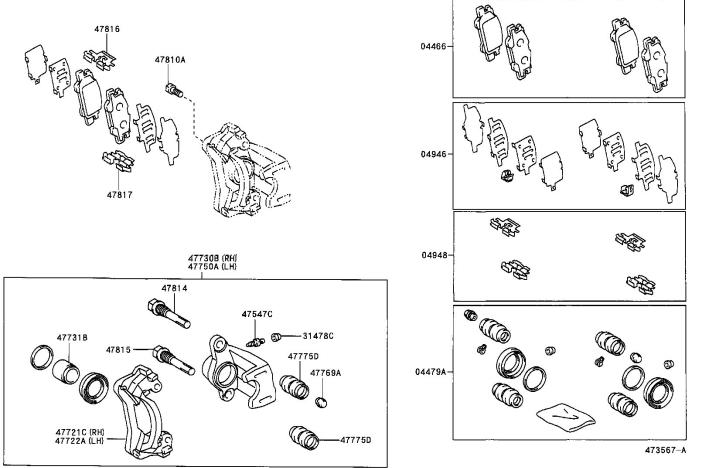 47816
47810A
47817
47730B (RH)
47750A (LH)
47814
47547C
31478C
47731B
47815
47775D
47769A
47721C (RH)
47722A (LH)
47775D
04466
04946
04948
04479A
473567-A