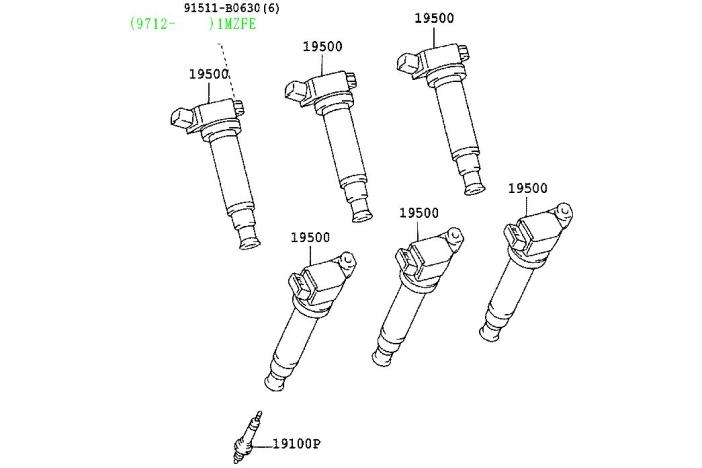 91511-B0630(6)
(9712- )1MZFE

19500

19500

19500

19500

19500

19500

19100P