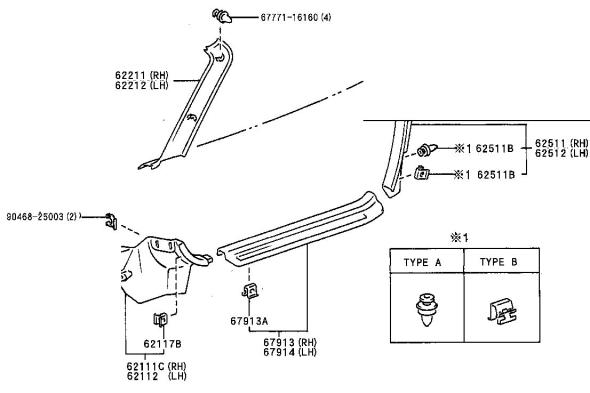 67771-16160 (4)

62211 (RH)
62212 (LH)

※1 62511B
※1 62511B
62511 (RH)
62512 (LH)

90468-25003 (2)

※1

| TYPE A | TYPE B |
|---|---|
| | |

67913A
67913 (RH)
67914 (LH)

62117B
62111C (RH)
62112 (LH)