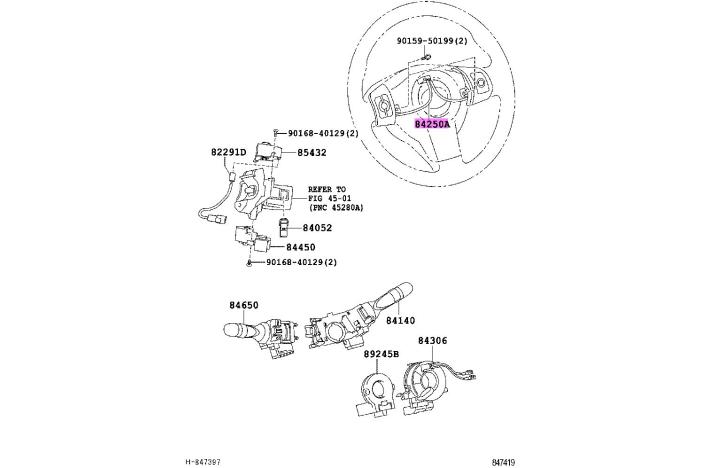 90159-50199(2)

84250A

90168-40129(2)

82291D

85432

REFER TO FIG 45-01 (PNC 45280A)

84052

84450

90168-40129(2)

84650

84140

84306

89245B

H-847397

847419