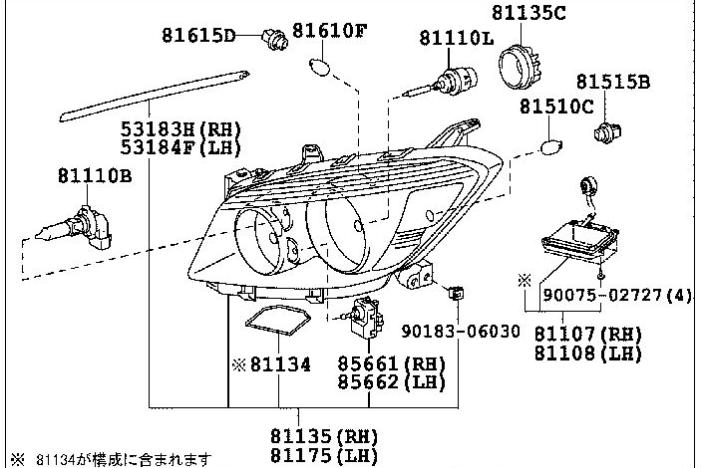 81615D
81610F
81110L
81135C
81515B
81510C
53183H(RH)
53184F(LH)
81110B
※
90075-02727(4)
90183-06030
81107(RH)
81108(LH)
※81134
85661(RH)
85662(LH)
81135(RH)
81175(LH)
※ 81134が構成に含まれます