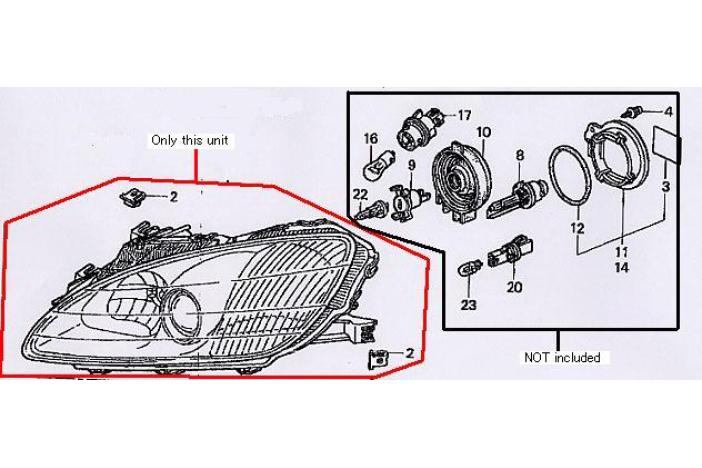 Only this unit

2

2

17

4

16

10

9

8

3

22

12

11

14

20

23

NOT included